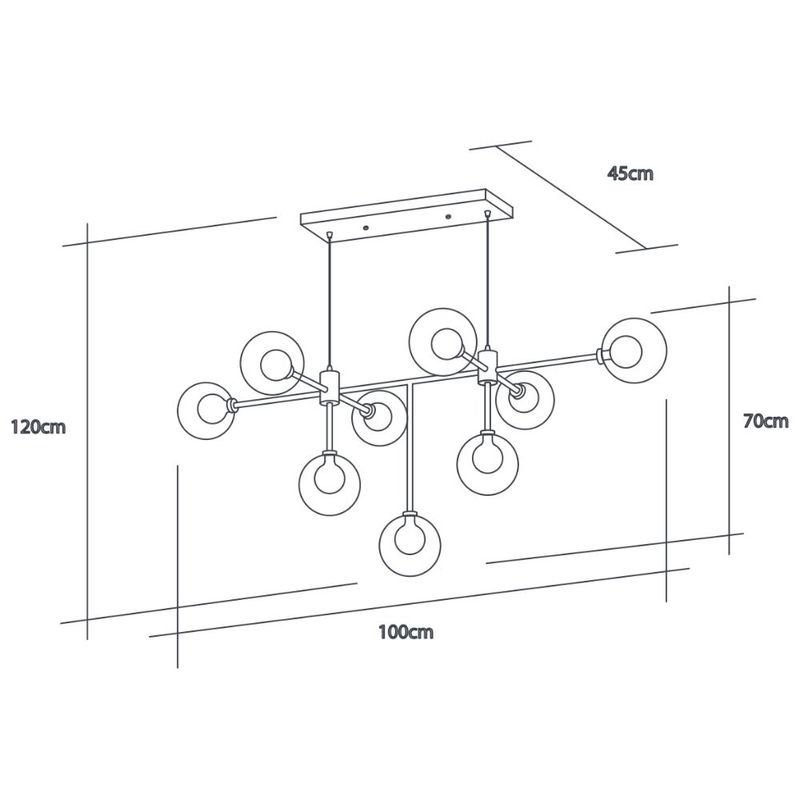 45cm

120cm

70cm

100cm