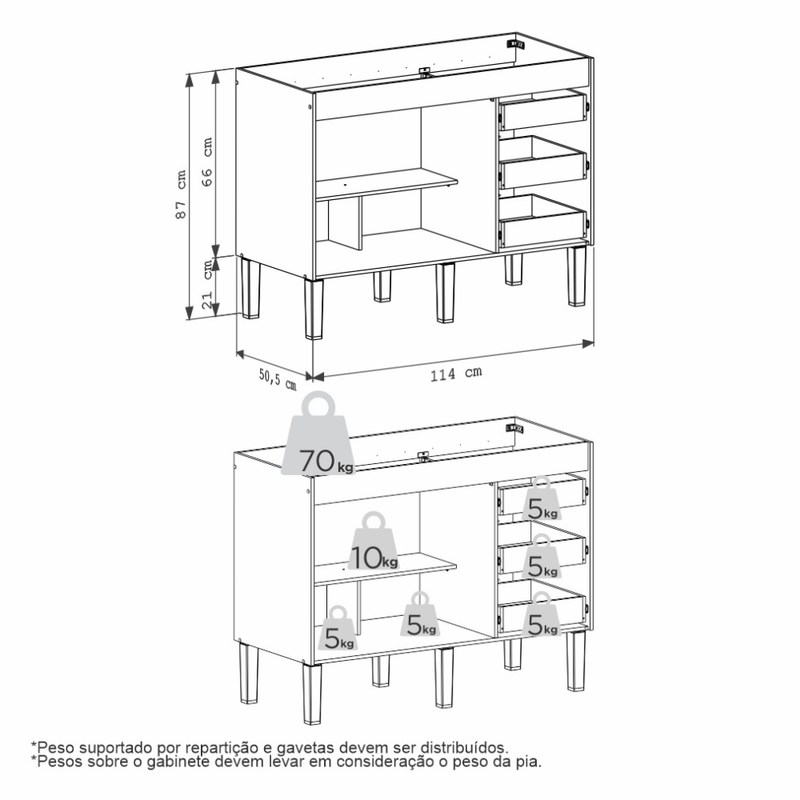 87 cm
66 cm
21 cm
50,5 cm
114 cm

70kg
10kg
5kg
5kg
5kg
5kg
5kg

*Peso suportado por repartição e gavetas devem ser distribuídos.
*Pesos sobre o gabinete devem levar em consideração o peso da pia.